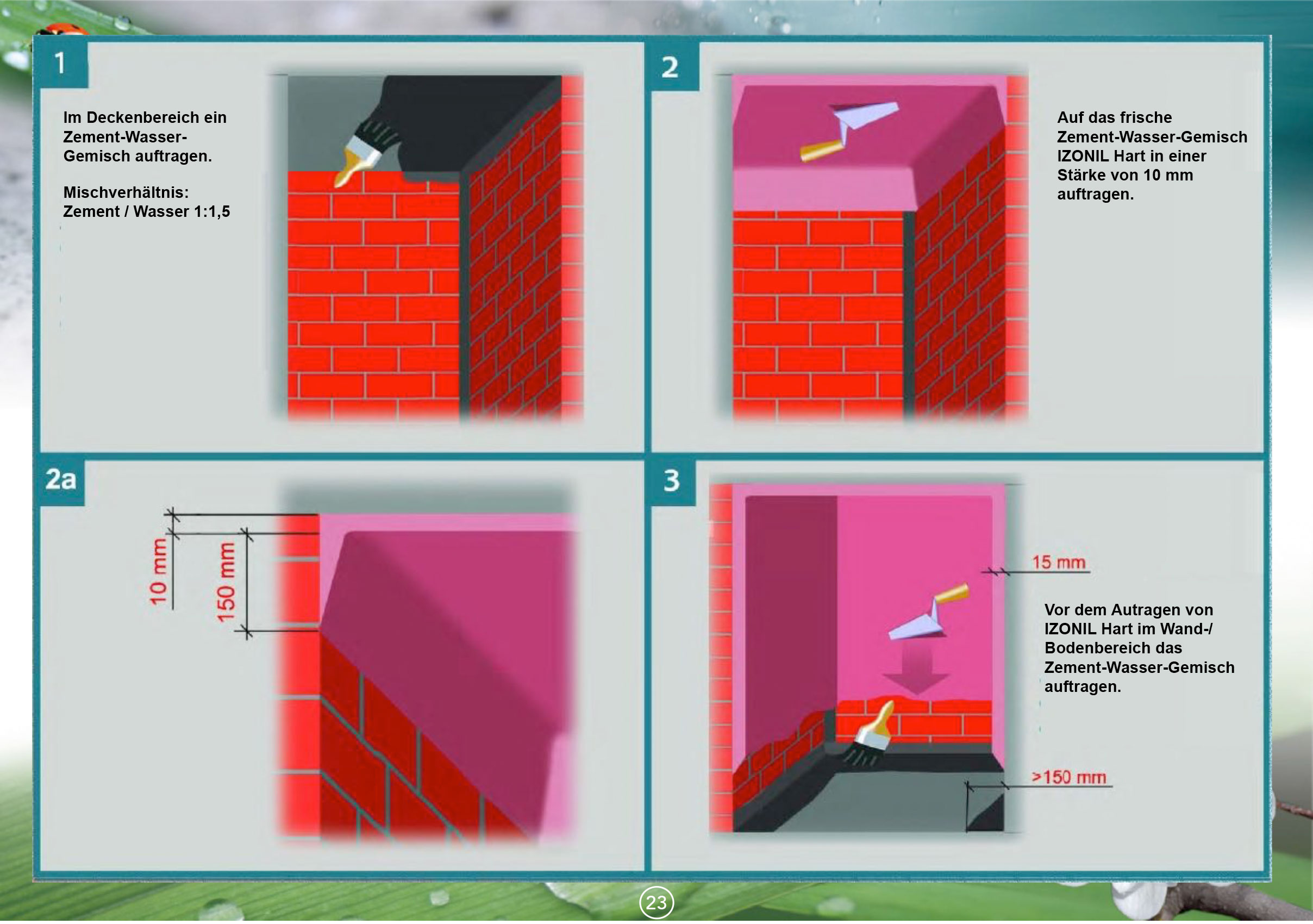 1

Im Deckenbereich ein Zement-Wasser-Gemisch auftragen.

Mischverhältnis:
Zement / Wasser 1:1,5

2

Auf das frische Zement-Wasser-Gemisch IZONIL Hart in einer Stärke von 10 mm auftragen.

2a

10 mm

150 mm

3

15 mm

Vor dem Autragen von IZONIL Hart im Wand-/ Bodenbereich das Zement-Wasser-Gemisch auftragen.

>150 mm

23