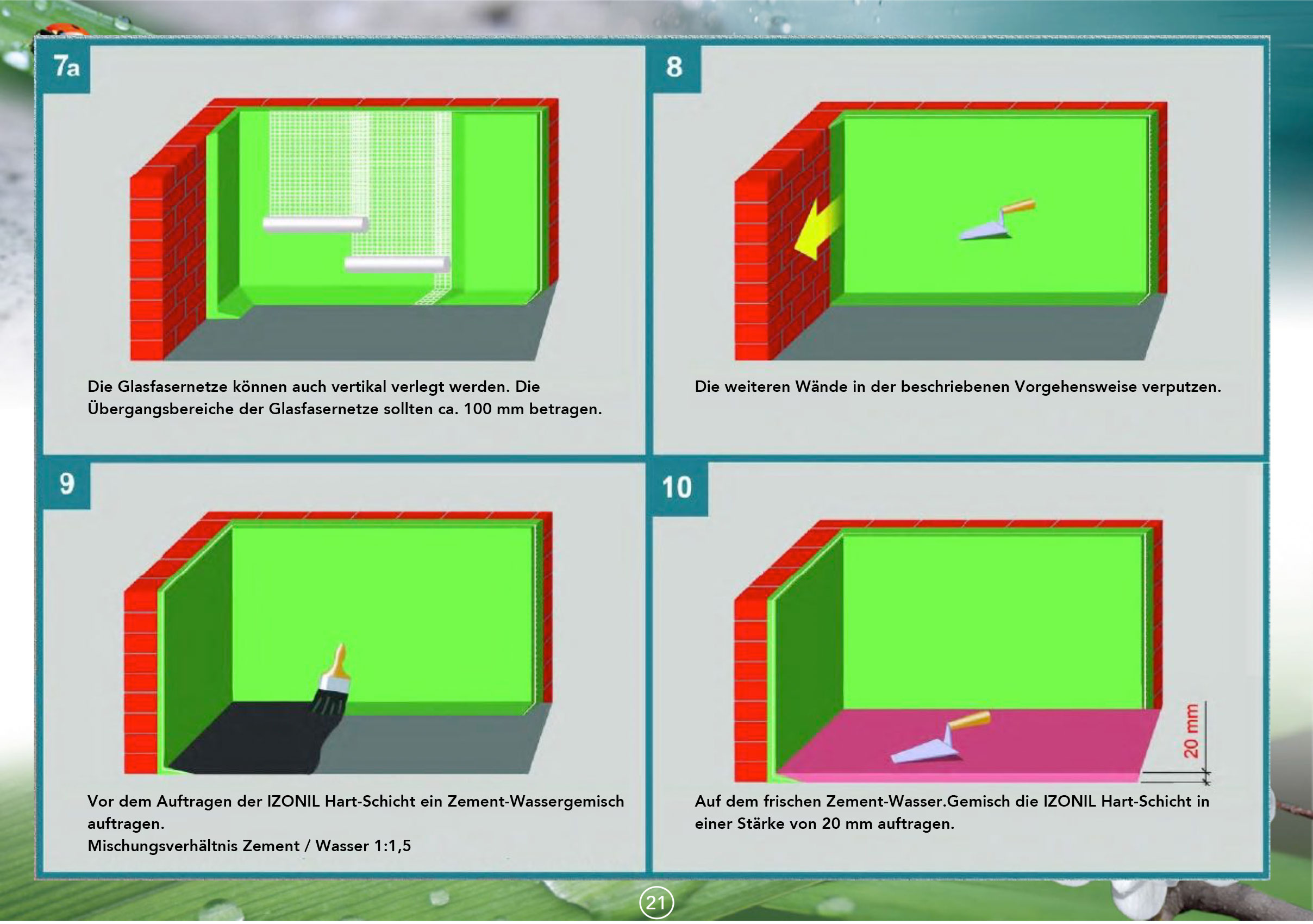 7a

Die Glasfasernetze können auch vertikal verlegt werden. Die Übergangsbereiche der Glasfasernetze sollten ca. 100 mm betragen.

8

Die weiteren Wände in der beschriebenen Vorgehensweise verputzen.

9

Vor dem Auftragen der IZONIL Hart-Schicht ein Zement-Wassergemisch auftragen.
Mischungsverhältnis Zement / Wasser 1:1,5

10

20 mm

Auf dem frischen Zement-Wasser.Gemisch die IZONIL Hart-Schicht in einer Stärke von 20 mm auftragen.

21