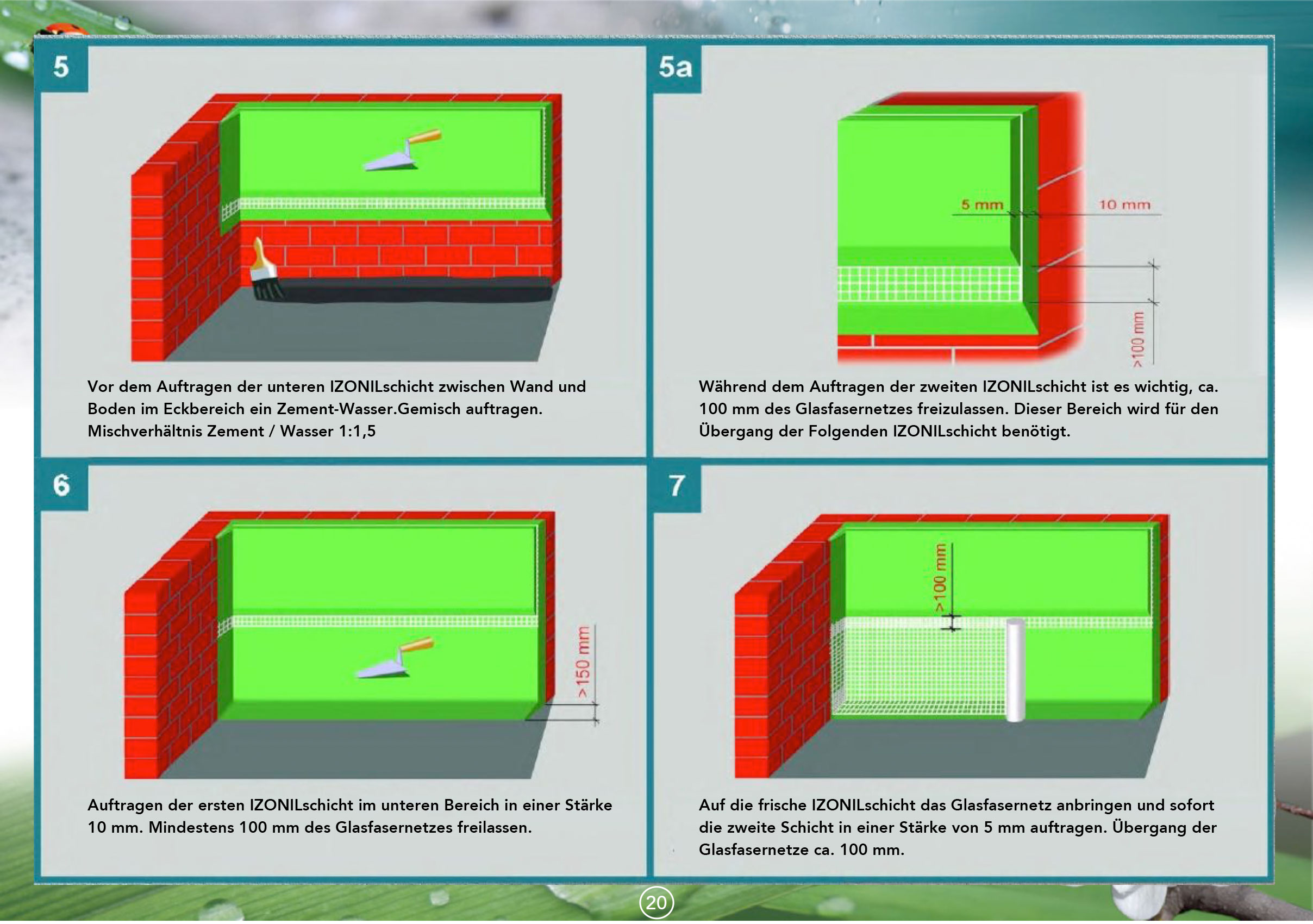 5

Vor dem Auftragen der unteren IZONILschicht zwischen Wand und Boden im Eckbereich ein Zement-Wasser.Gemisch auftragen. Mischverhältnis Zement / Wasser 1:1,5

5a

5 mm

10 mm

>100 mm

Während dem Auftragen der zweiten IZONILschicht ist es wichtig, ca. 100 mm des Glasfasernetzes freizulassen. Dieser Bereich wird für den Übergang der Folgenden IZONILschicht benötigt.

6

>150 mm

Auftragen der ersten IZONILschicht im unteren Bereich in einer Stärke 10 mm. Mindestens 100 mm des Glasfasernetzes freilassen.

7

>100 mm

Auf die frische IZONILschicht das Glasfasernetz anbringen und sofort die zweite Schicht in einer Stärke von 5 mm auftragen. Übergang der Glasfasernetze ca. 100 mm.

20