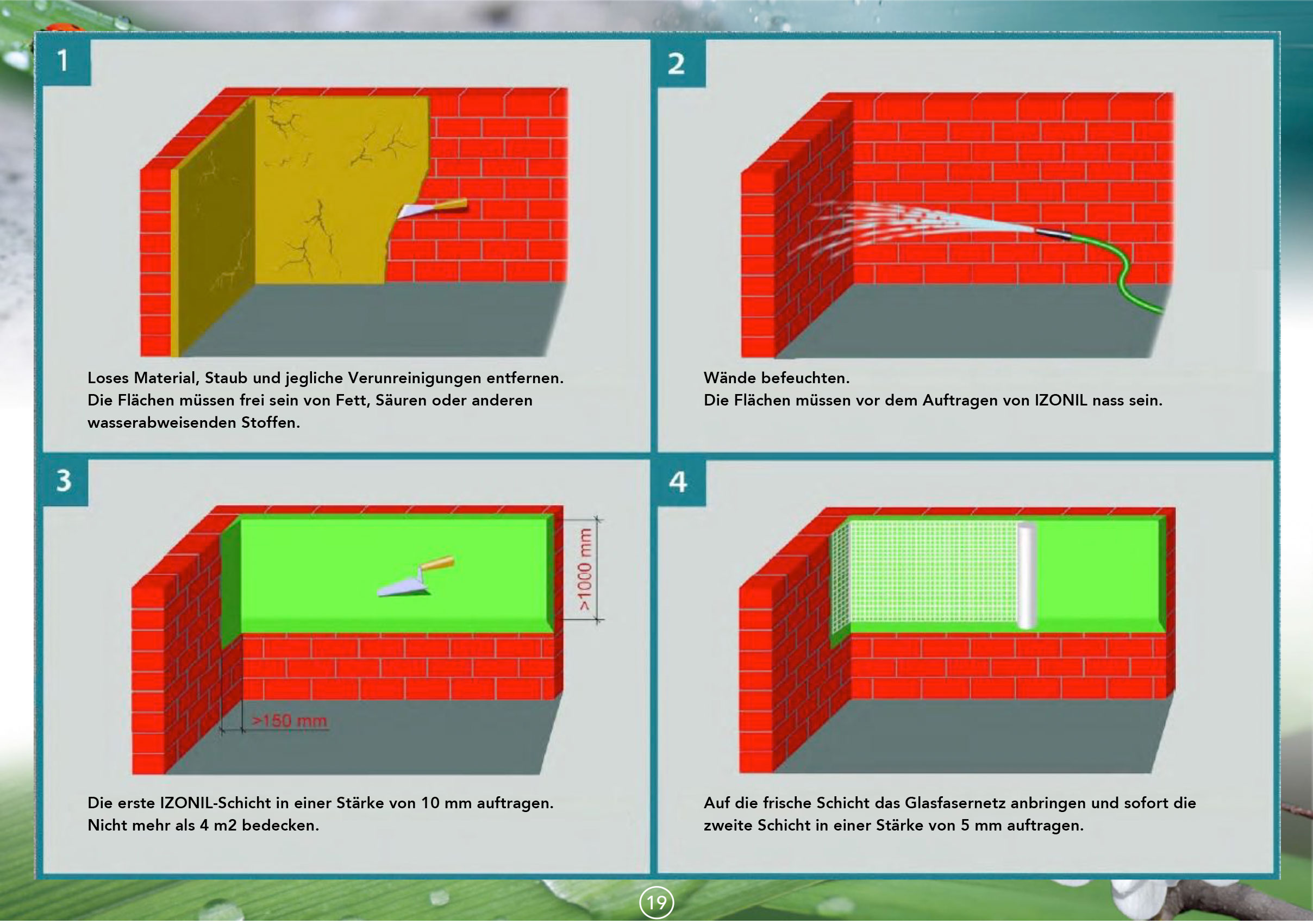 1

Loses Material, Staub und jegliche Verunreinigungen entfernen. Die Flächen müssen frei sein von Fett, Säuren oder anderen wasserabweisenden Stoffen.

2

Wände befeuchten.
Die Flächen müssen vor dem Auftragen von IZONIL nass sein.

3

>1000 mm

>150 mm

Die erste IZONIL-Schicht in einer Stärke von 10 mm auftragen. Nicht mehr als 4 m2 bedecken.

4

Auf die frische Schicht das Glasfasernetz anbringen und sofort die zweite Schicht in einer Stärke von 5 mm auftragen.

19