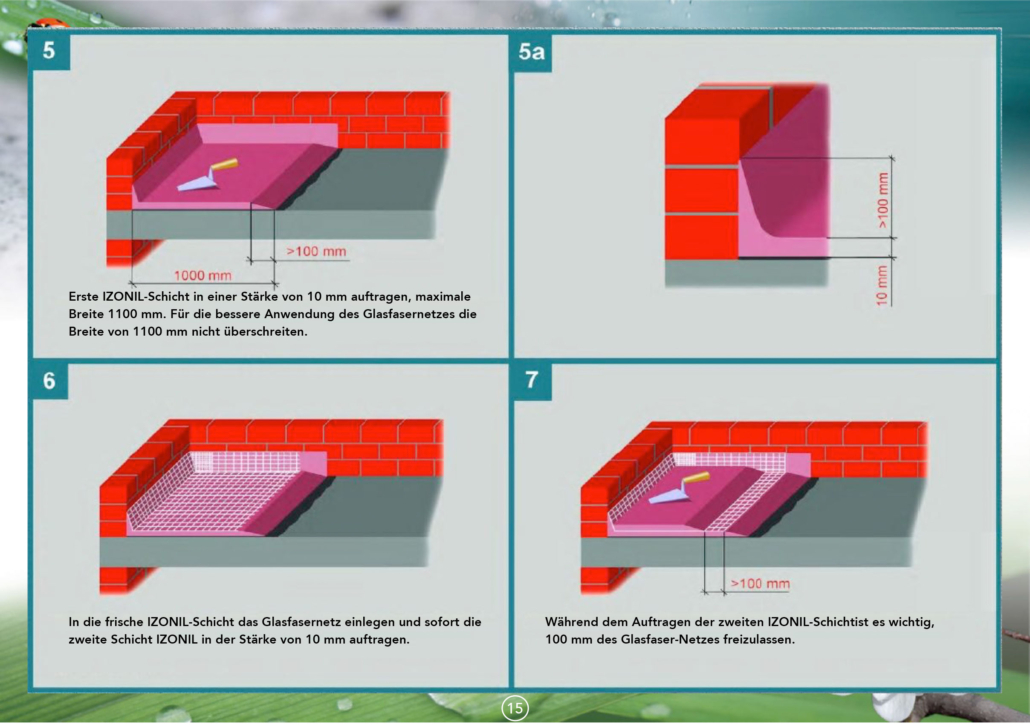 5

>100 mm

1000 mm

Erste IZONIL-Schicht in einer Stärke von 10 mm auftragen, maximale Breite 1100 mm. Für die bessere Anwendung des Glasfasernetzes die Breite von 1100 mm nicht überschreiten.

5a

>100 mm

10 mm

6

In die frische IZONIL-Schicht das Glasfasernetz einlegen und sofort die zweite Schicht IZONIL in der Stärke von 10 mm auftragen.

7

>100 mm

Während dem Auftragen der zweiten IZONIL-Schichtist es wichtig, 100 mm des Glasfaser-Netzes freizulassen.

15