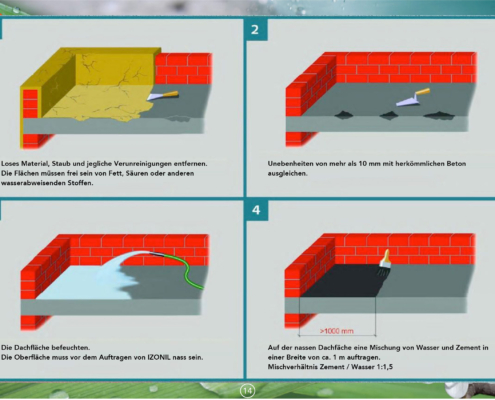 Loses Material, Staub und jegliche Verunreinigungen entfernen. Die Flächen müssen frei sein von Fett, Säuren oder anderen wasserabweisenden Stoffen.

2

Unebenheiten von mehr als 10 mm mit herkömmlichen Beton ausgleichen.

Die Dachfläche befeuchten. Die Oberfläche muss vor dem Auftragen von IZONIL nass sein.

4

>1000 mm

Auf der nassen Dachfäche eine Mischung von Wasser und Zement in einer Breite von ca. 1 m auftragen. Mischverhältnis Zement / Wasser 1:1,5

14