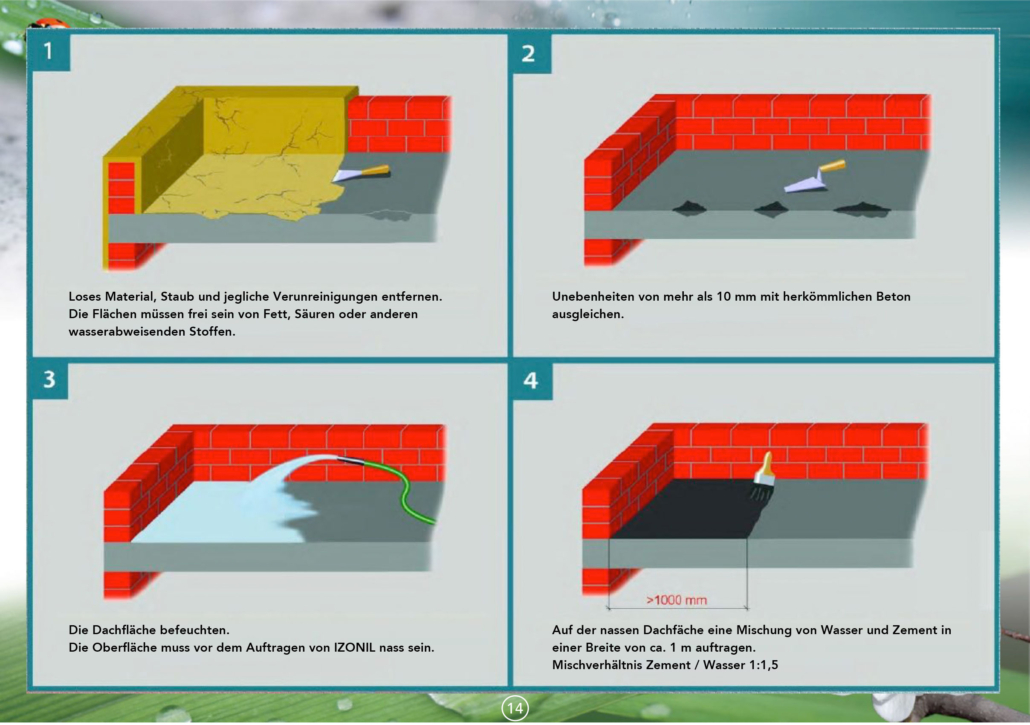 1

Loses Material, Staub und jegliche Verunreinigungen entfernen. Die Flächen müssen frei sein von Fett, Säuren oder anderen wasserabweisenden Stoffen.

2

Unebenheiten von mehr als 10 mm mit herkömmlichen Beton ausgleichen.

3

Die Dachfläche befeuchten.
Die Oberfläche muss vor dem Auftragen von IZONIL nass sein.

4

>1000 mm

Auf der nassen Dachfäche eine Mischung von Wasser und Zement in einer Breite von ca. 1 m auftragen.
Mischverhältnis Zement / Wasser 1:1,5

14