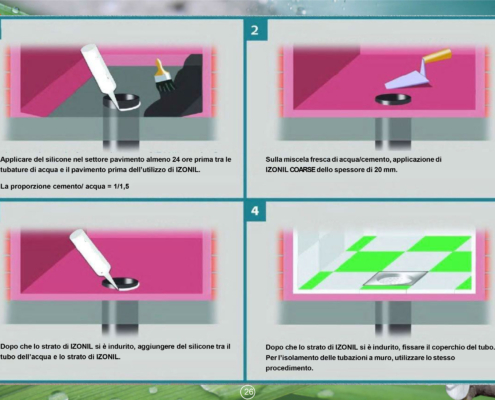 Applicare del silicone nel settore pavimento almeno 24 ore prima tra le tubature di acqua e il pavimento prima dell'utilizzo di IZONIL.

La proporzione cemento/ acqua = 1/1,5

2

Sulla miscela fresca di acqua/cemento, applicazione di IZONIL COARSE dello spessore di 20 mm.

Dopo che lo strato di IZONIL si è indurito, aggiungere del silicone tra il tubo dell'acqua e lo strato di IZONIL.

4

Dopo che lo strato di IZONIL si è indurito, fissare il coperchio del tubo. Per l'isolamento delle tubazioni a muro, utilizzare lo stesso procedimento.

26