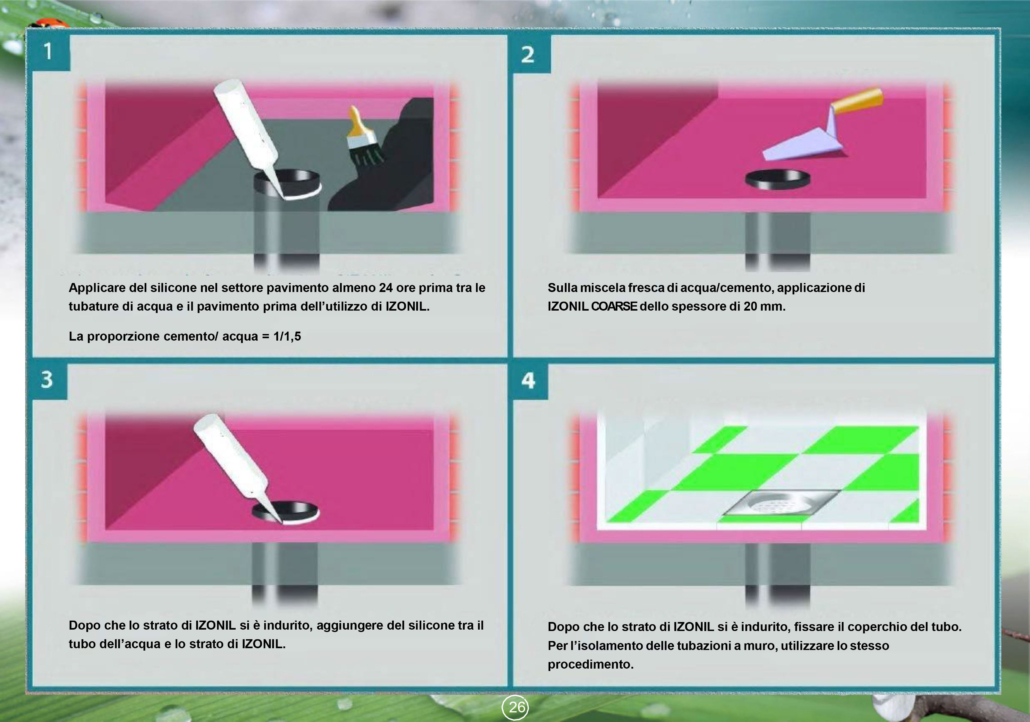 1

Applicare del silicone nel settore pavimento almeno 24 ore prima tra le tubature di acqua e il pavimento prima dell'utilizzo di IZONIL.

La proporzione cemento/ acqua = 1/1,5

2

Sulla miscela fresca di acqua/cemento, applicazione di IZONIL COARSE dello spessore di 20 mm.

3

Dopo che lo strato di IZONIL si è indurito, aggiungere del silicone tra il tubo dell'acqua e lo strato di IZONIL.

4

Dopo che lo strato di IZONIL si è indurito, fissare il coperchio del tubo. Per l'isolamento delle tubazioni a muro, utilizzare lo stesso procedimento.

26