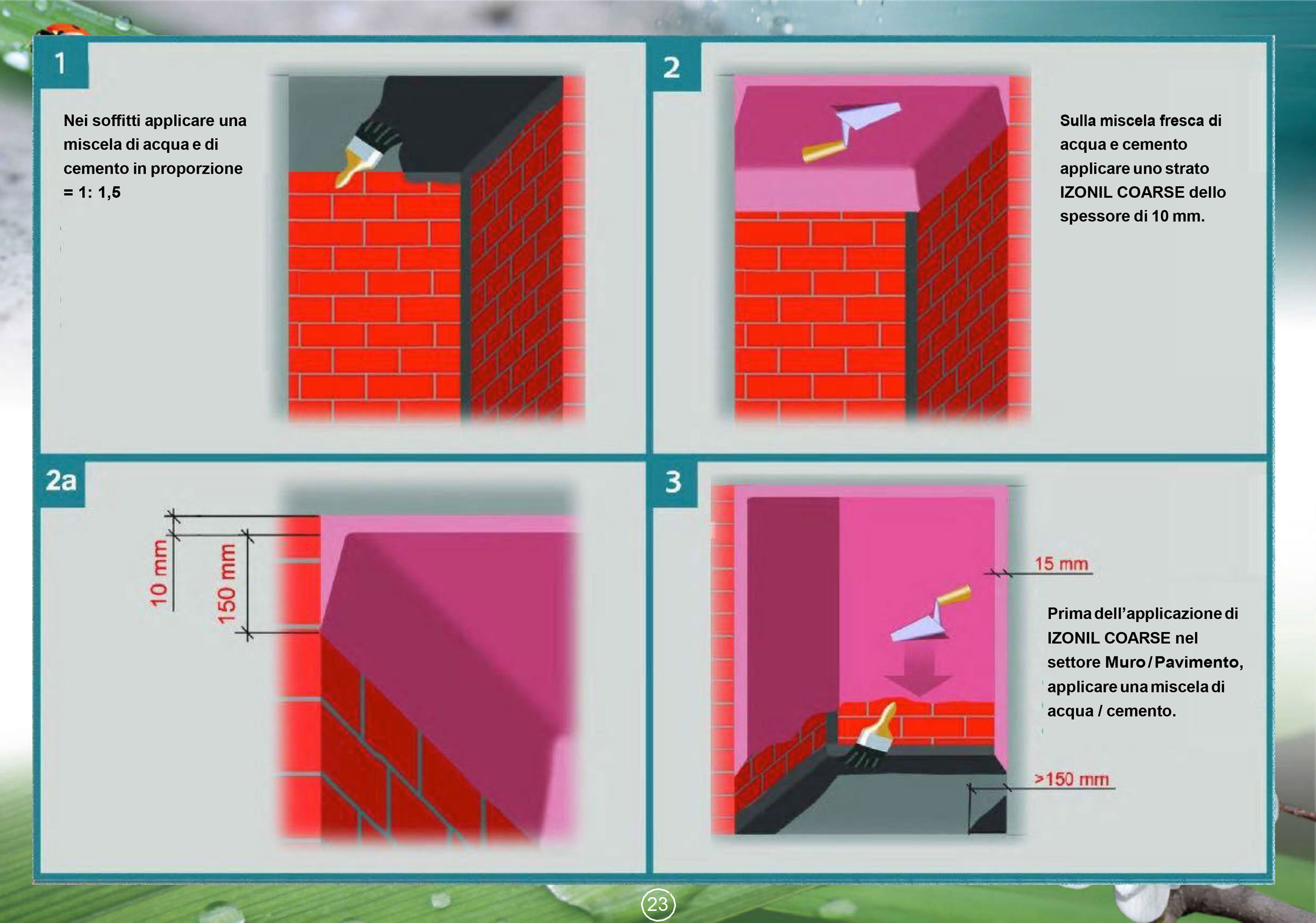 1

Nei soffitti applicare una miscela di acqua e di cemento in proporzione = 1: 1,5

2

Sulla miscela fresca di acqua e cemento applicare uno strato IZONIL COARSE dello spessore di 10 mm.

2a

10 mm

150 mm

3

15 mm

Prima dell'applicazione di IZONIL COARSE nel settore Muro / Pavimento, applicare una miscela di acqua / cemento.

>150 mm

23