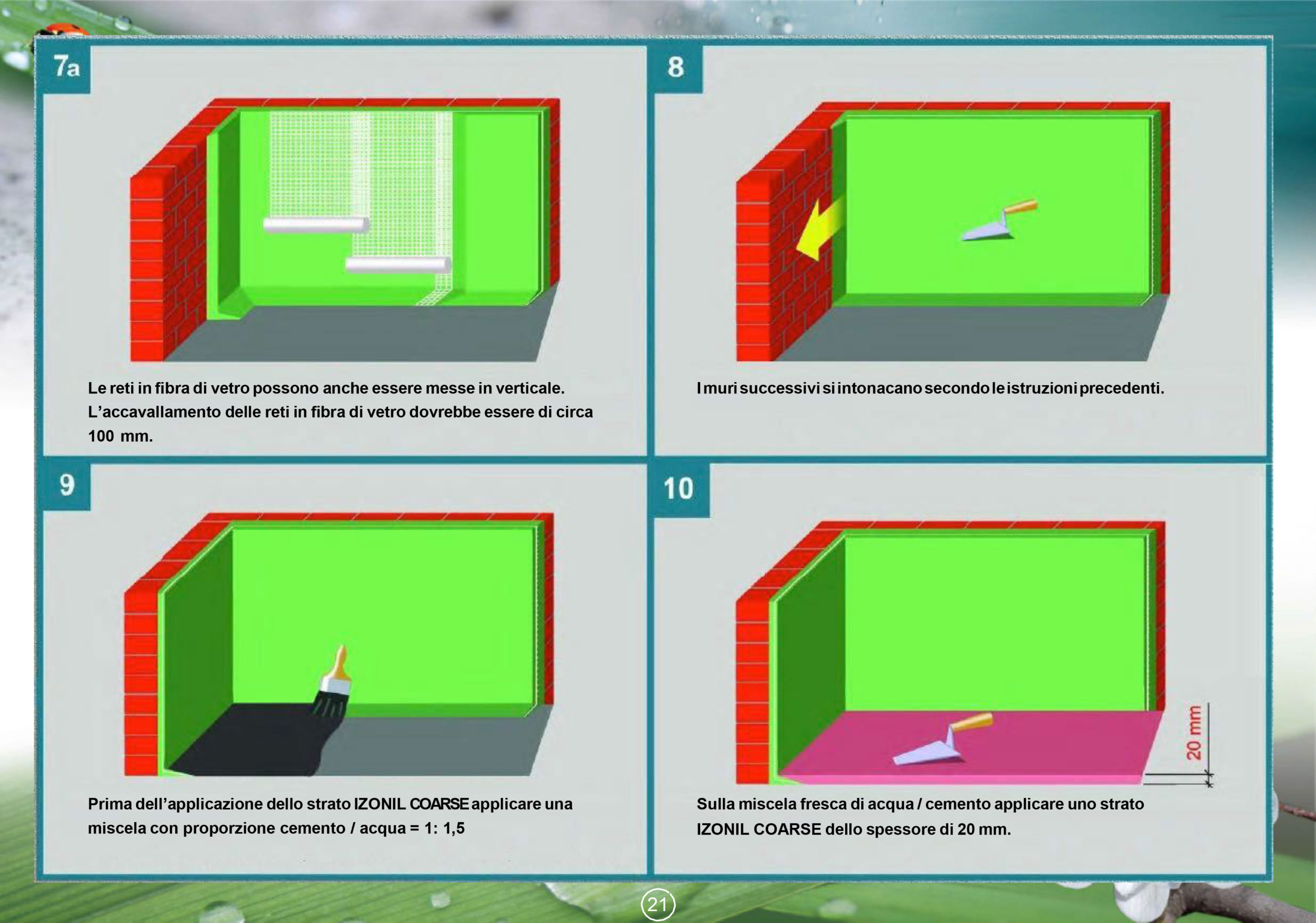 7a

Le reti in fibra di vetro possono anche essere messe in verticale. L'accavallamento delle reti in fibra di vetro dovrebbe essere di circa 100 mm.

8

I muri successivi si intonacano secondo le istruzioni precedenti.

9

Prima dell'applicazione dello strato IZONIL COARSE applicare una miscela con proporzione cemento / acqua = 1: 1,5

10

20 mm

Sulla miscela fresca di acqua / cemento applicare uno strato IZONIL COARSE dello spessore di 20 mm.

21