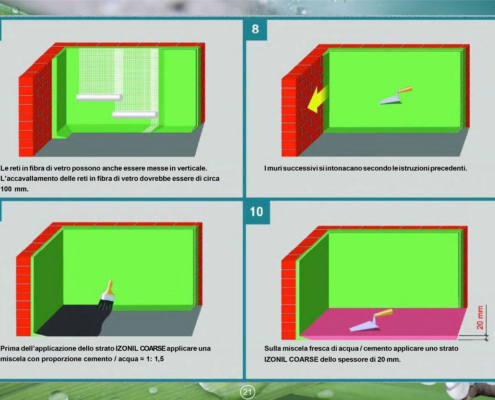 Le reti in fibra di vetro possono anche essere messe in verticale. L'accavallamento delle reti in fibra di vetro dovrebbe essere di circa 100 mm.

8

I muri successivi si intonacano secondo le istruzioni precedenti.

Prima dell'applicazione dello strato IZONIL COARSE applicare una miscela con proporzione cemento / acqua = 1: 1,5

10

20 mm

Sulla miscela fresca di acqua / cemento applicare uno strato IZONIL COARSE dello spessore di 20 mm.

21