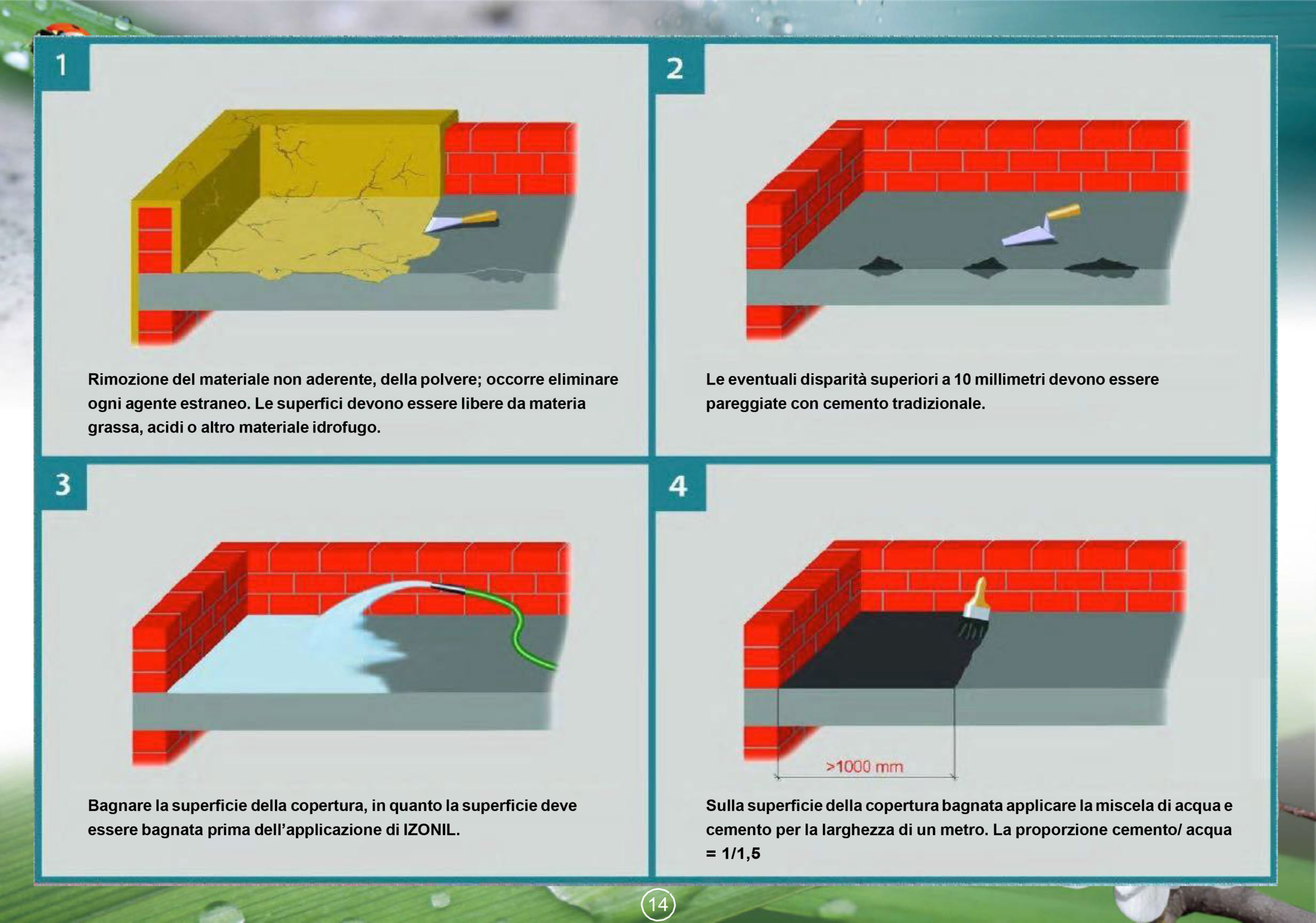 1

Rimozione del materiale non aderente, della polvere; occorre eliminare ogni agente estraneo. Le superfici devono essere libere da materia grassa, acidi o altro materiale idrofugo.

2

Le eventuali disparità superiori a 10 millimetri devono essere pareggiate con cemento tradizionale.

3

Bagnare la superficie della copertura, in quanto la superficie deve essere bagnata prima dell'applicazione di IZONIL.

4

>1000 mm

Sulla superficie della copertura bagnata applicare la miscela di acqua e cemento per la larghezza di un metro. La proporzione cemento/ acqua = 1/1,5

14